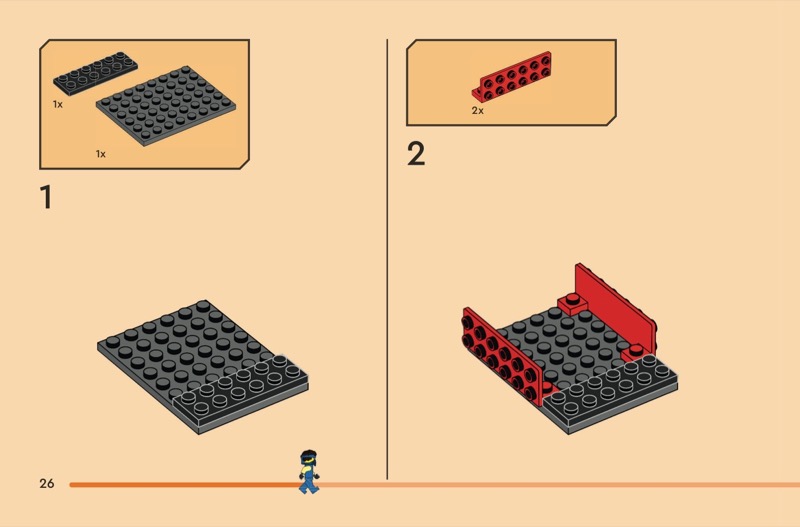 1x

1x

1

2x

2

26