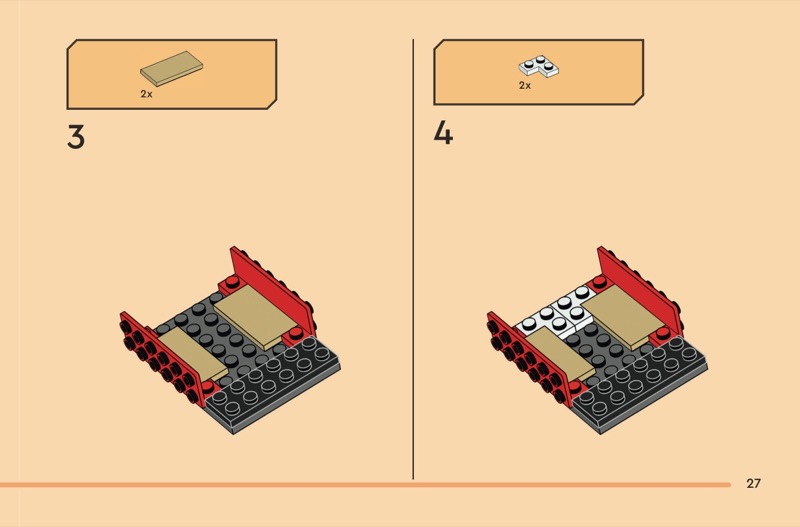 2x

3

2x

4

27