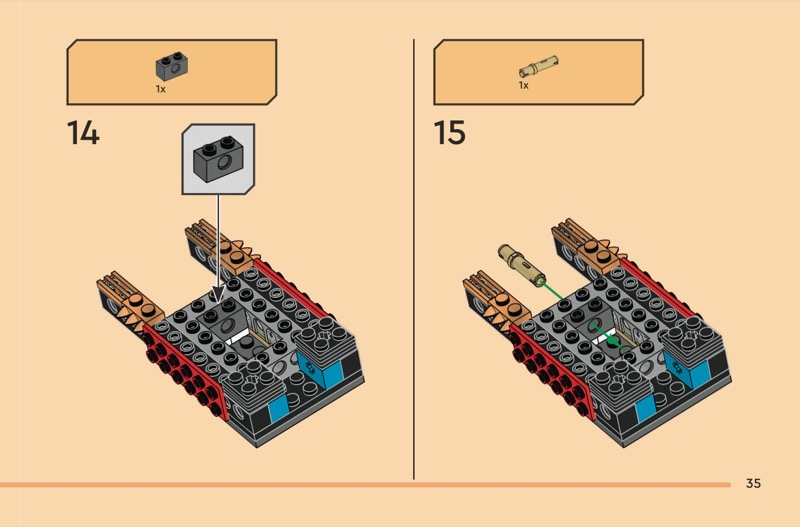 1x

14

1x

15

35