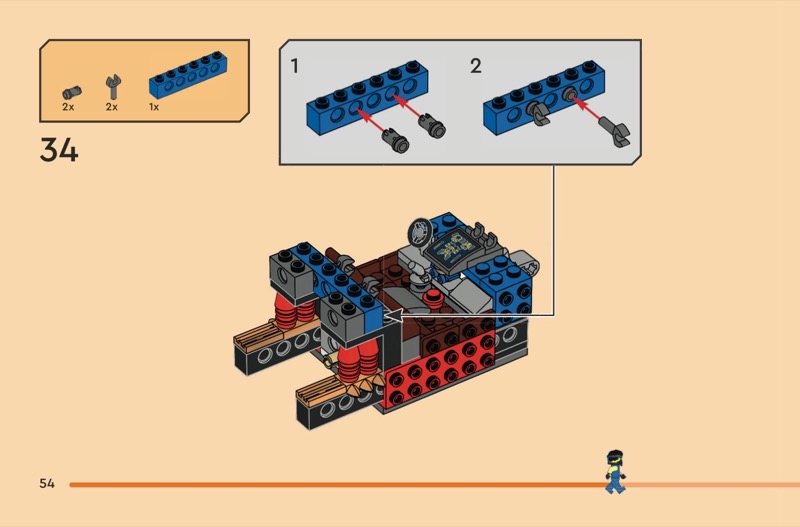 2x 2x 1x

34

1

2

54