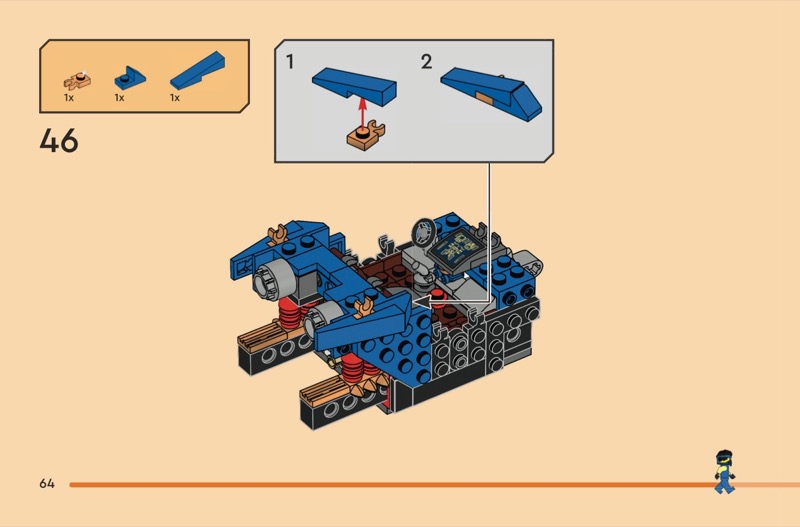 1x 1x 1x

46

1

2

64