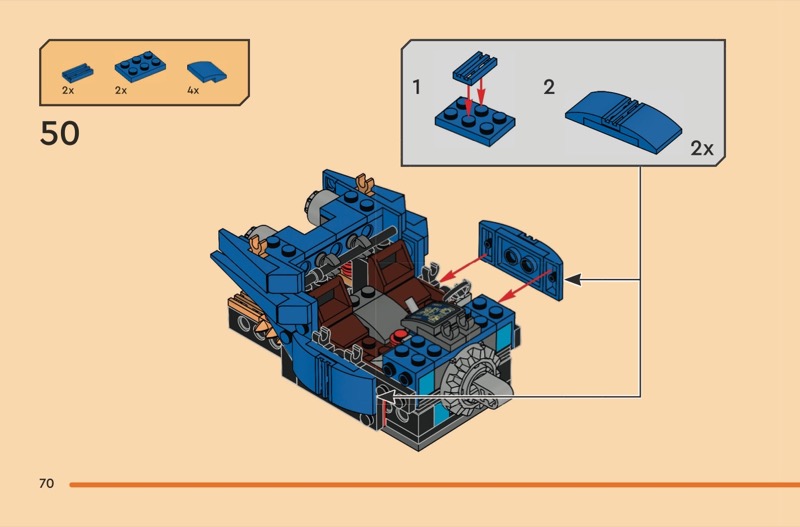 2x 2x 4x

50

1

2

2x

70