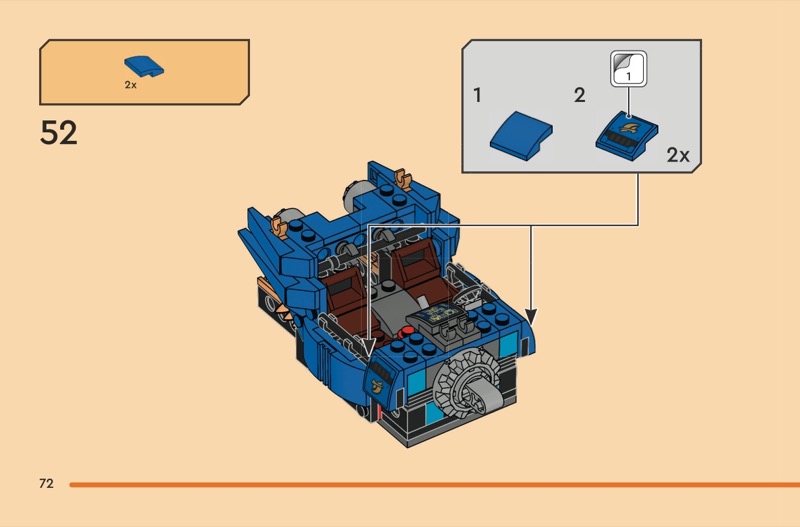 2x

52

1

2

1

2x

72