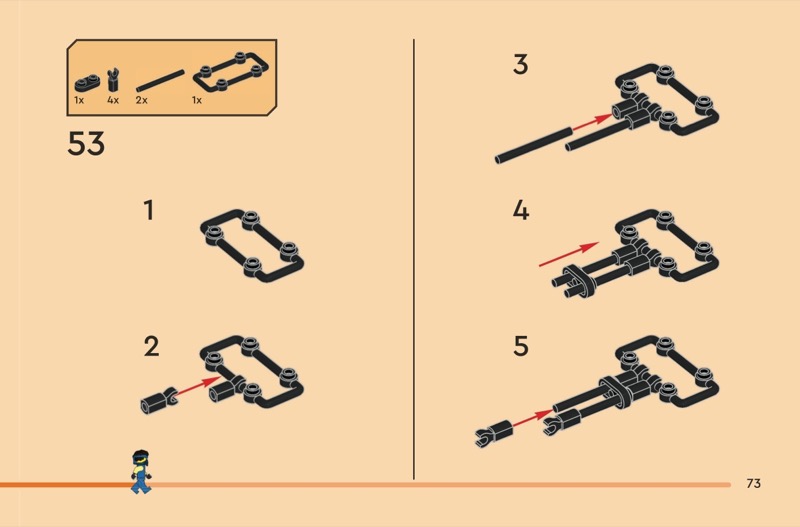 1x 4x 2x 1x

53

1

2

3

4

5

73