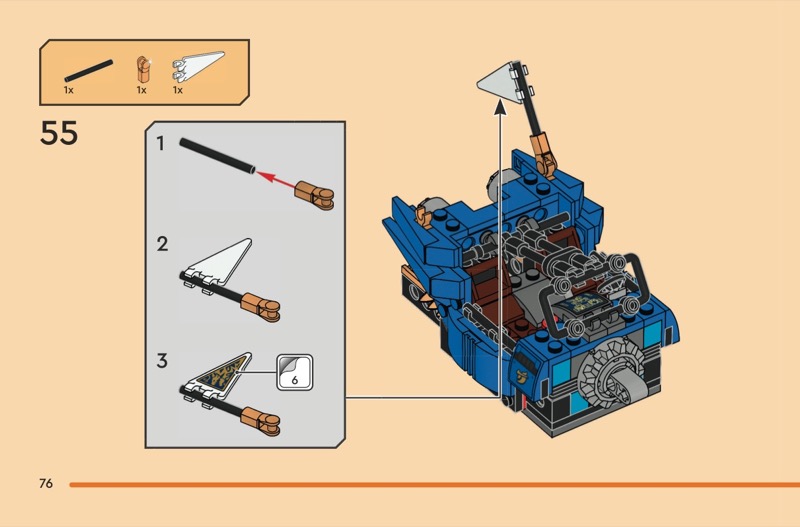 1x 1x 1x

55

1

2

3

6

76