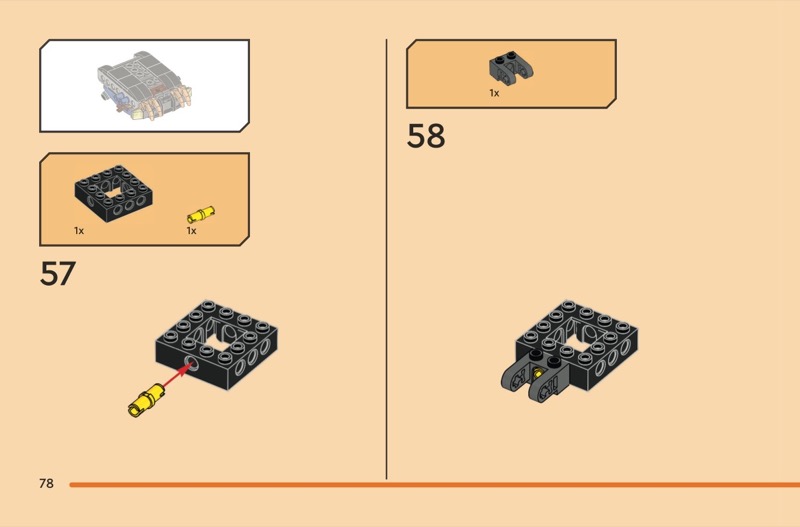 1x

1x

57

1x

58

78