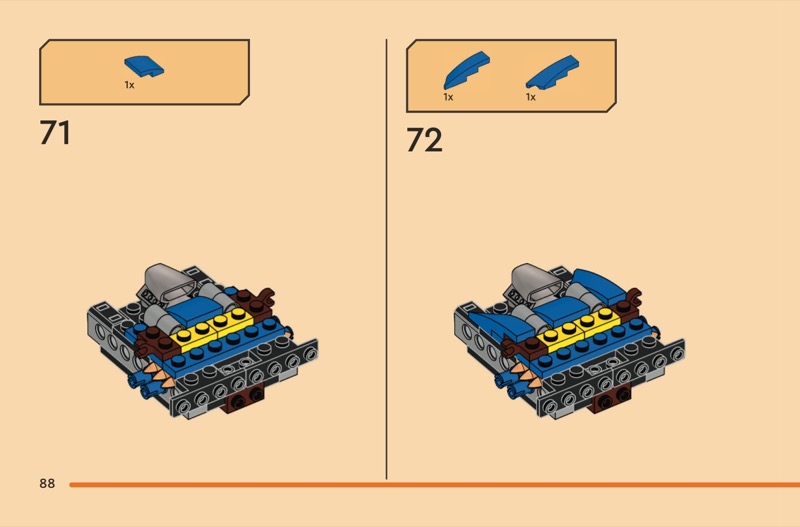 1x

71

1x 1x

72

88