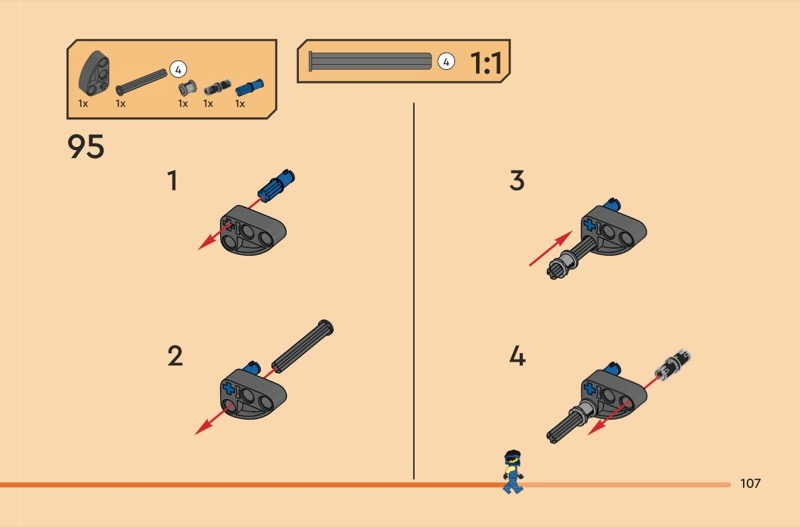 4

1x 1x 1x 1x 1x

4 1:1

95

1

2

3

4

107