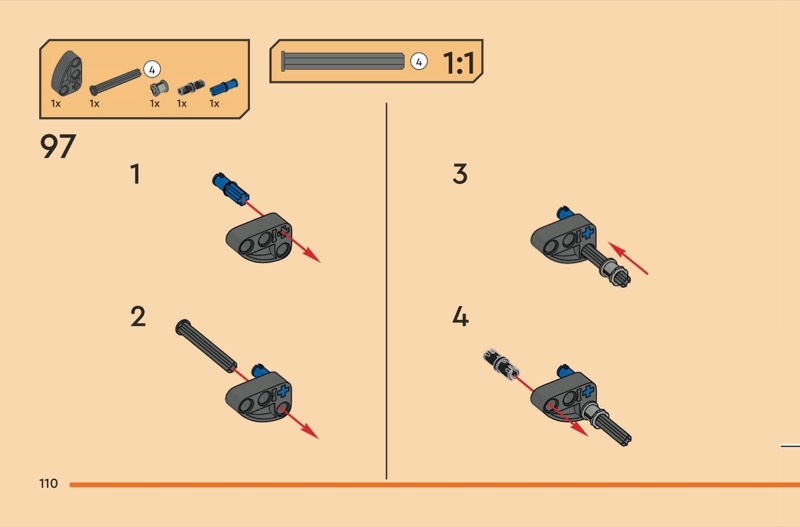 4
1x 1x 1x 1x 1x

4 1:1

97

1

2

3

4

110