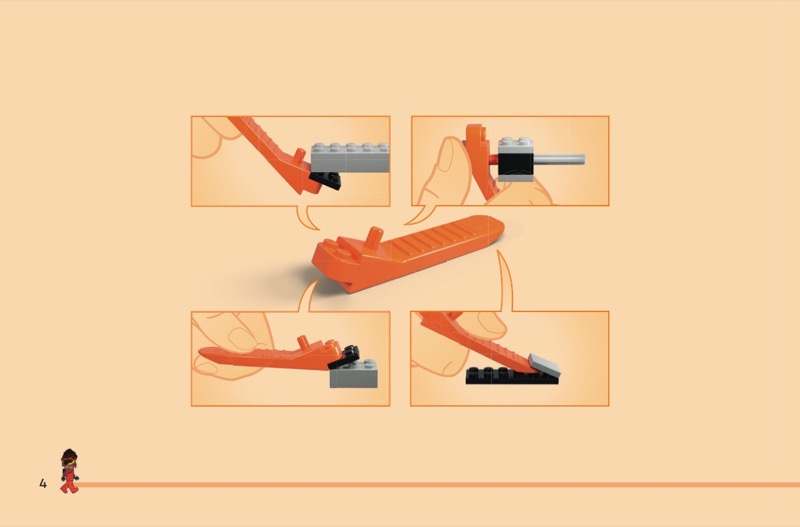 4