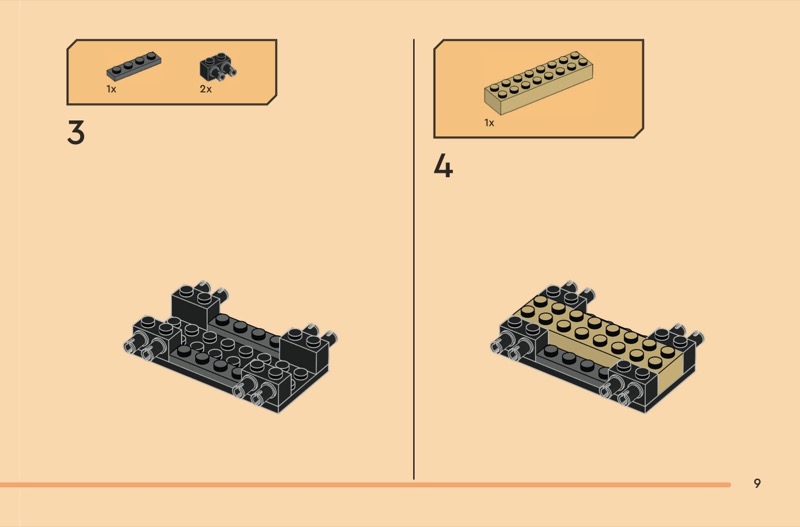 1x
2x

3

1x

4

9