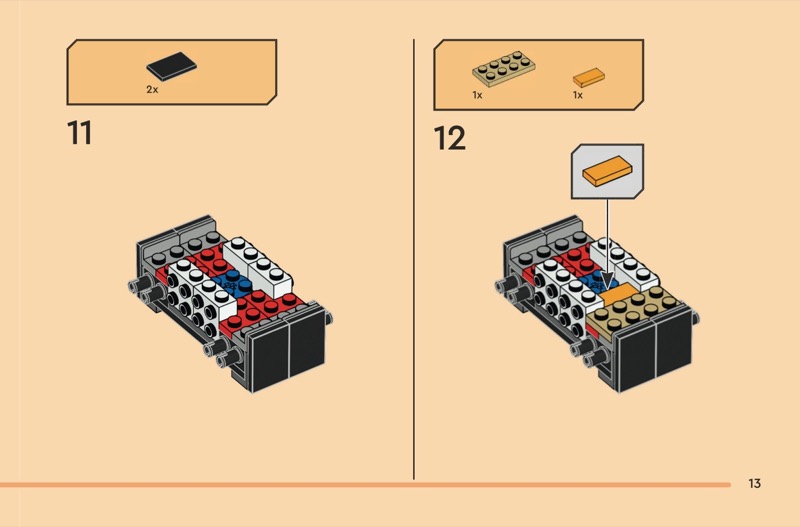 2x

11

1x

1x

12

13