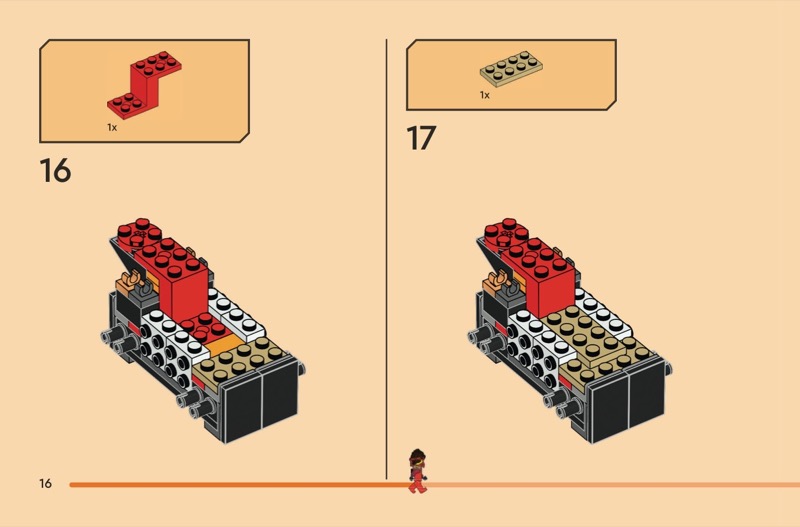 1x

16

1x

17

16