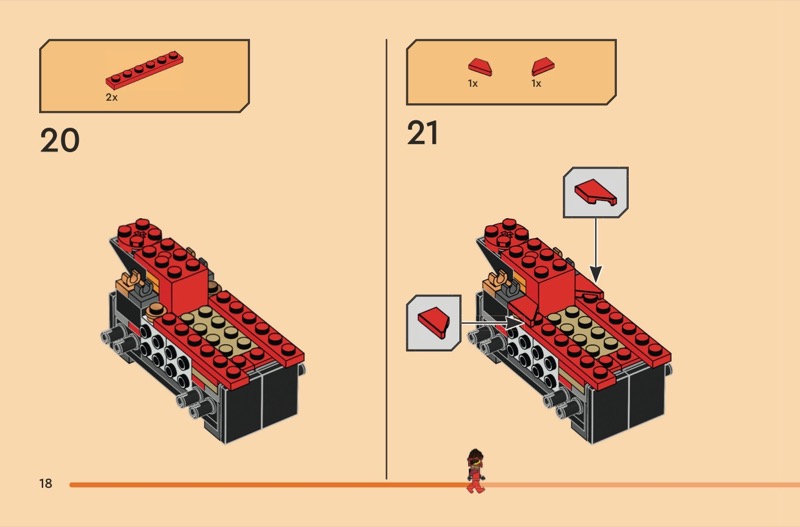 2x

20

1x 1x

21

18