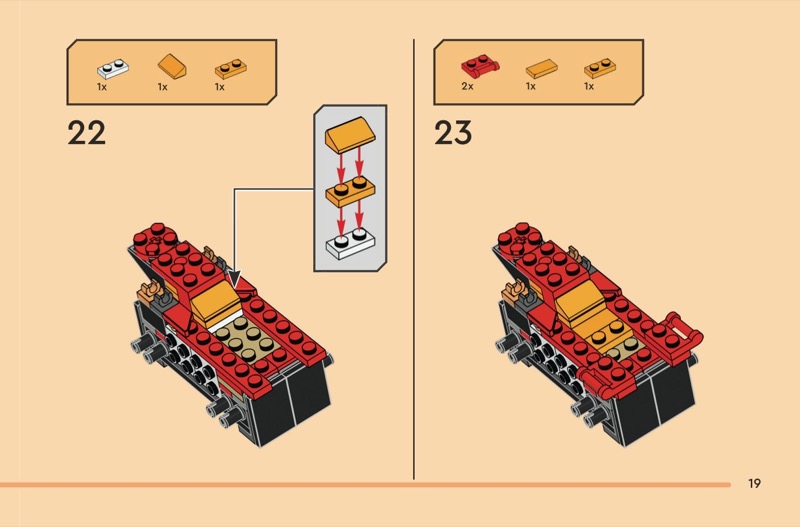 1x 1x 1x

22

2x 1x 1x

23

19