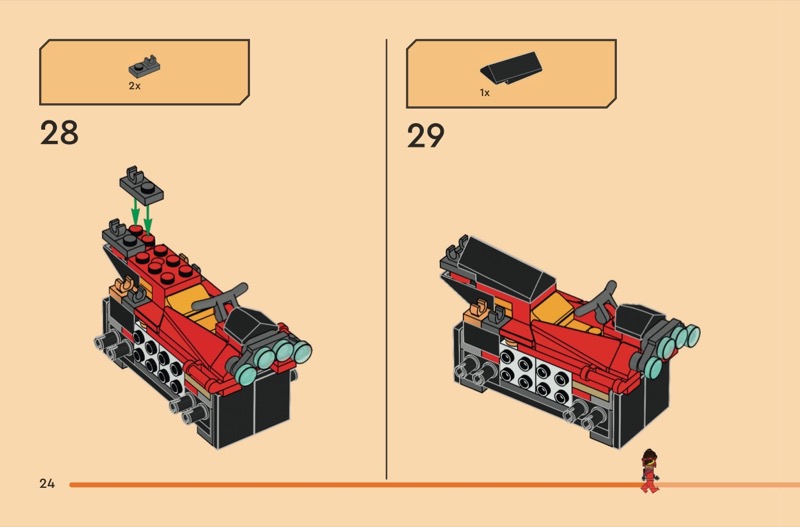 2x

28

1x

29

24