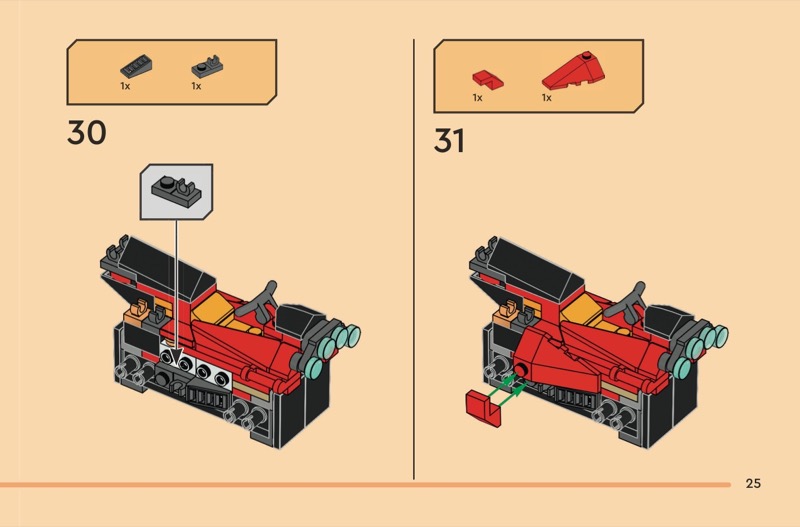 1x 1x

30

1x 1x

31

25