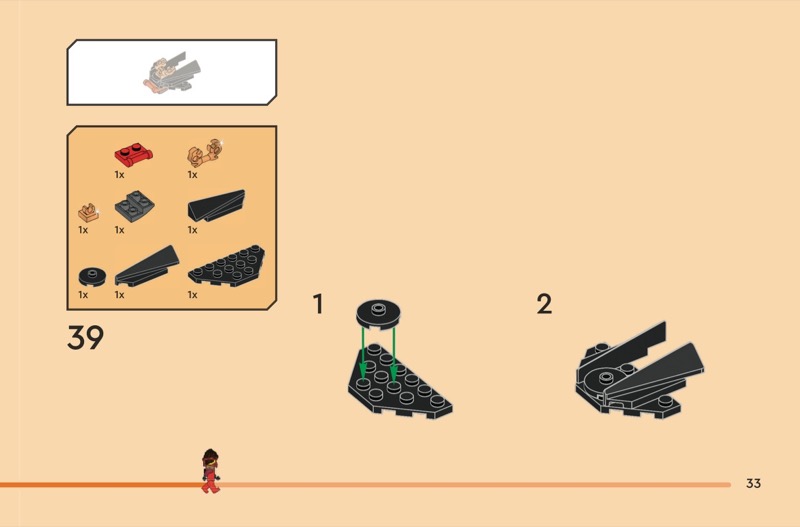 1x 1x

1x 1x 1x

1x 1x 1x

39

1

2

33