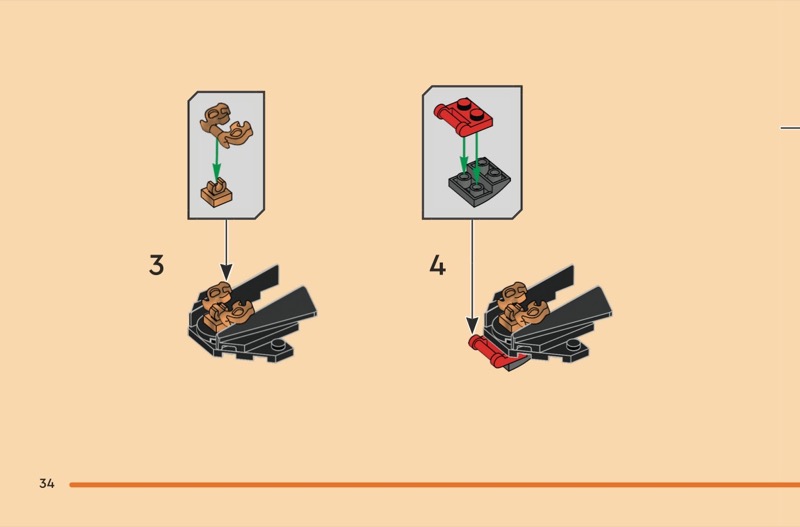 3

4

34