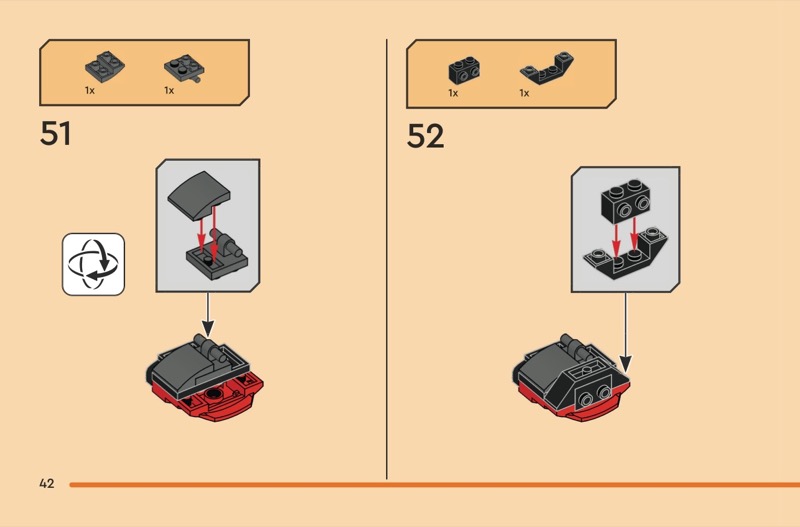 1x 1x

51

1x 1x

52

42