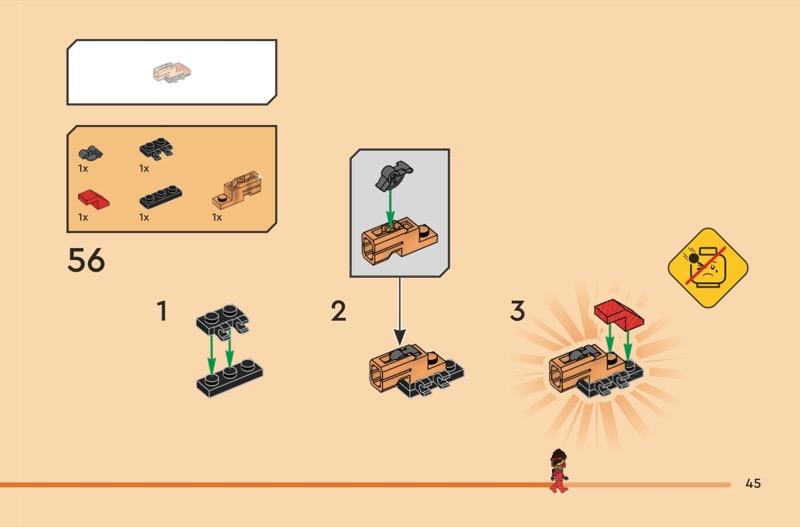 1x
1x
1x
1x
1x

56

1

2

3

45