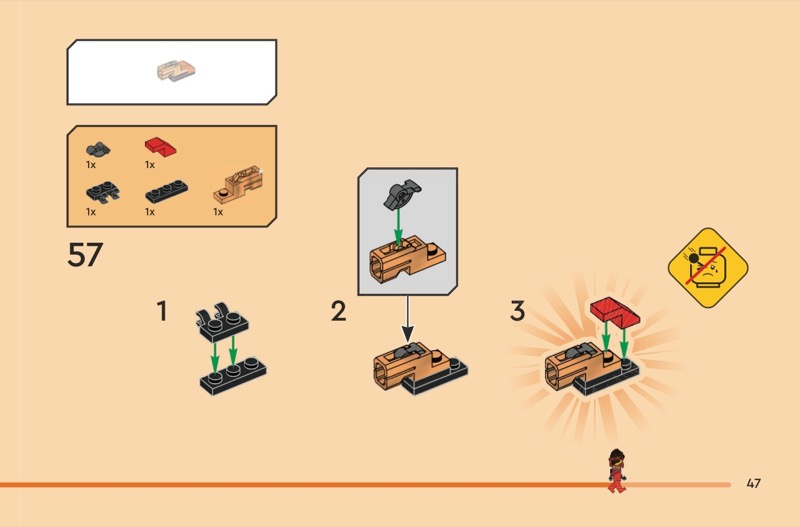 1x
1x
1x
1x
1x

57

1

2

3

47