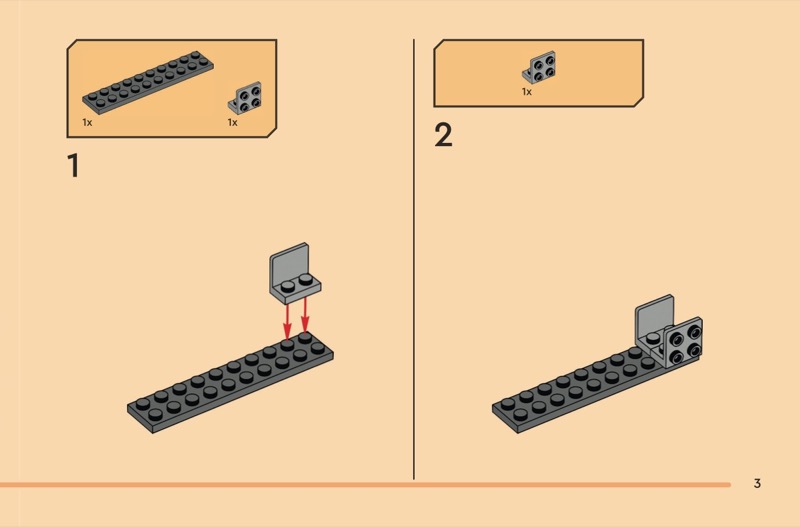 1x

1x

1

1x

2

3