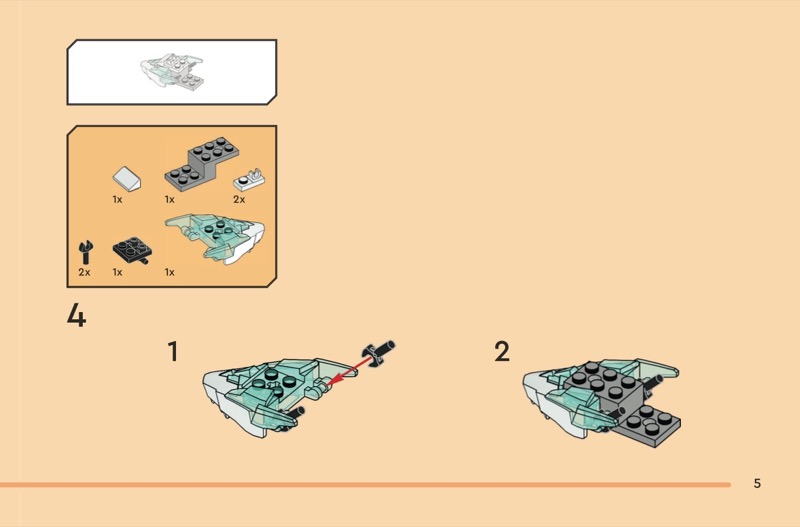 1x 1x 2x

2x 1x 1x

4

1

2

5