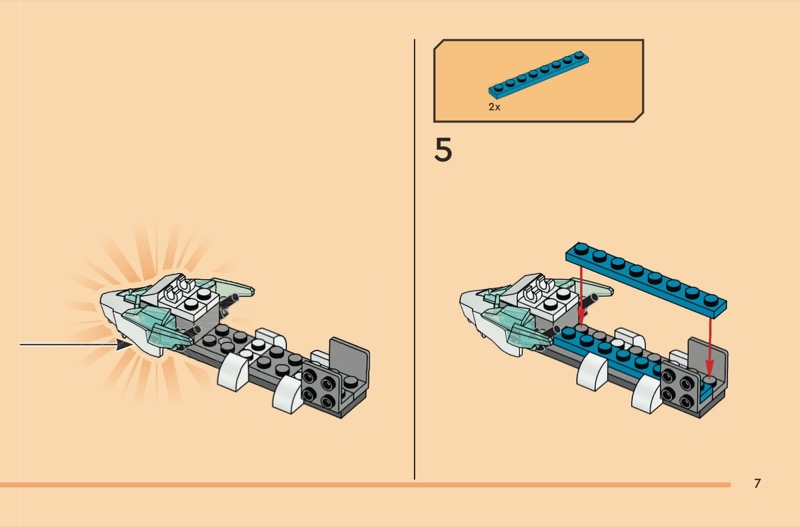 2x

5

7