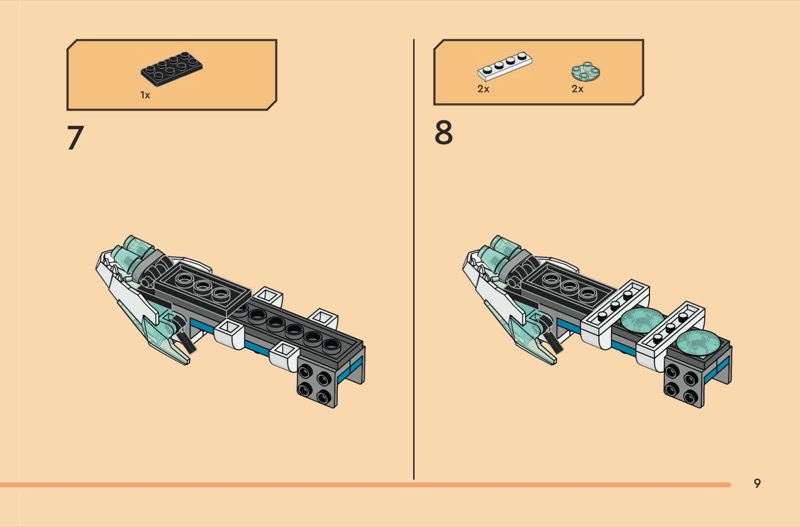 1x

7

2x

2x

8

9