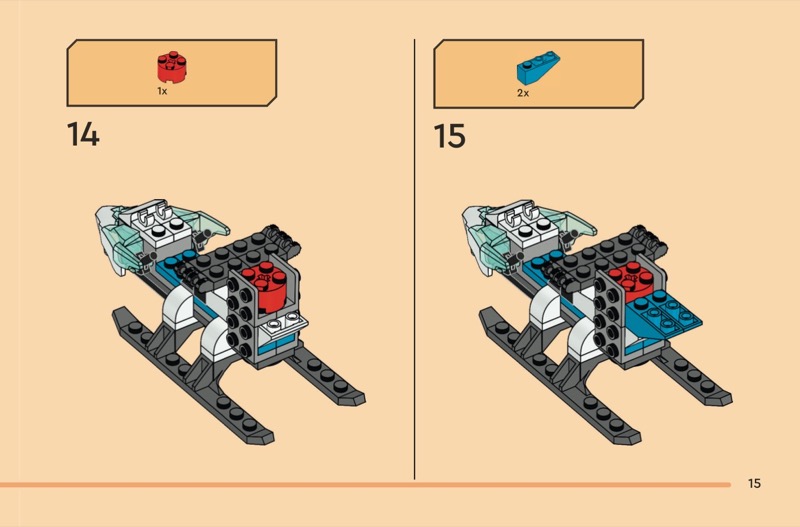 1x

14

2x

15

15