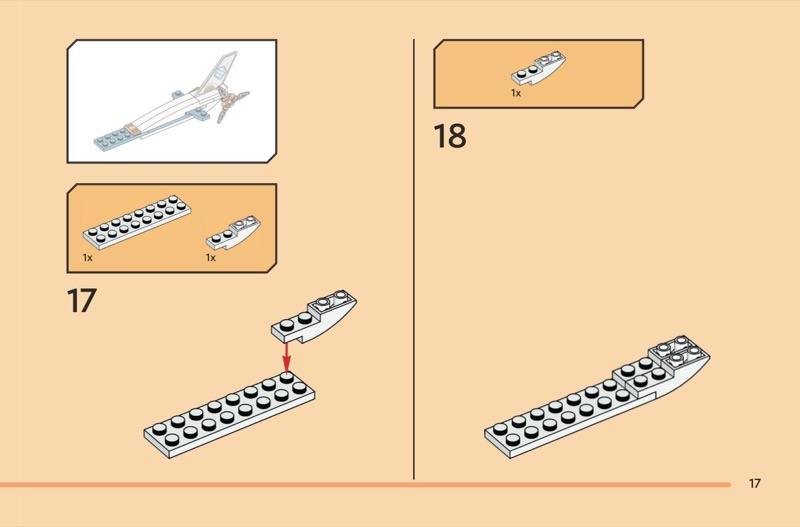 1x

1x

17

1x

18

17