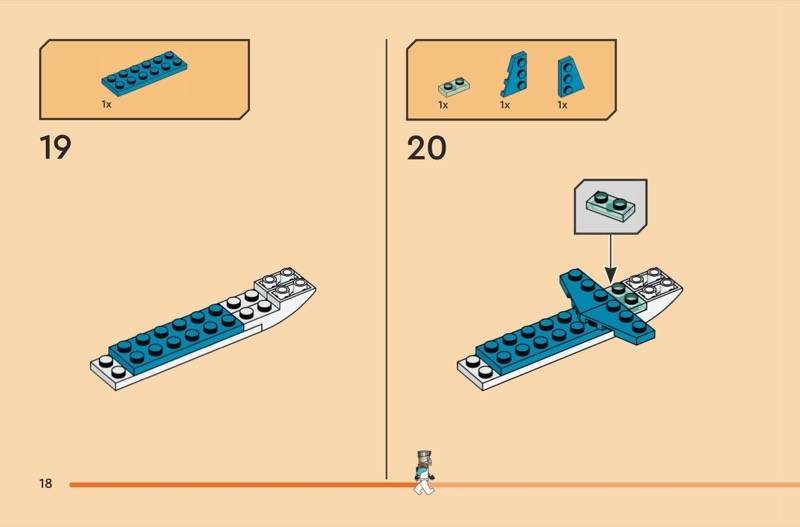 1x

19

1x 1x 1x

20

18