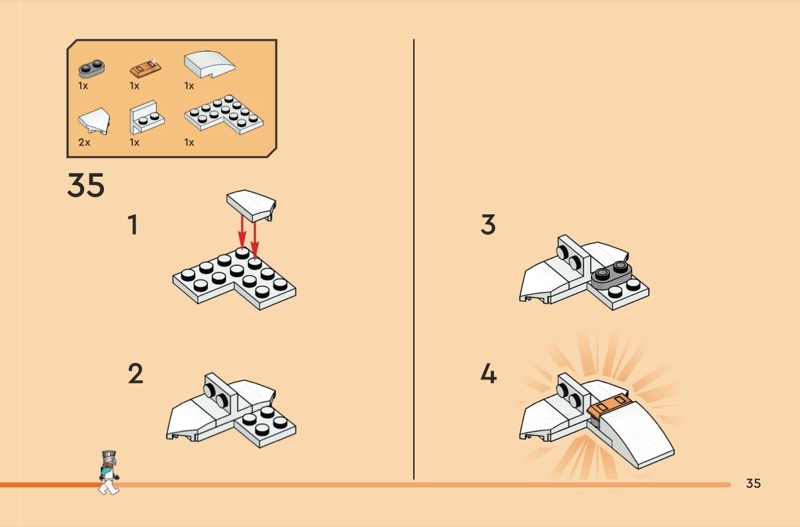 1x
1x
1x
2x
1x
1x

35

1

2

3

4

35