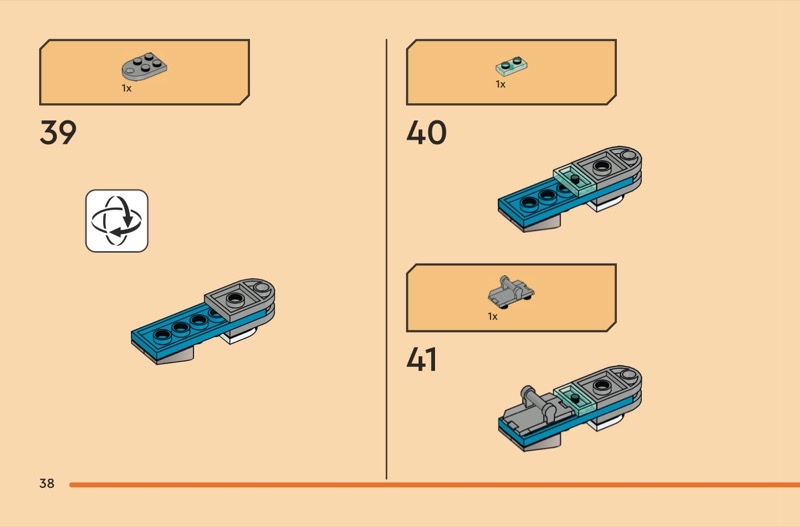 1x

39

1x

40

1x

41

38