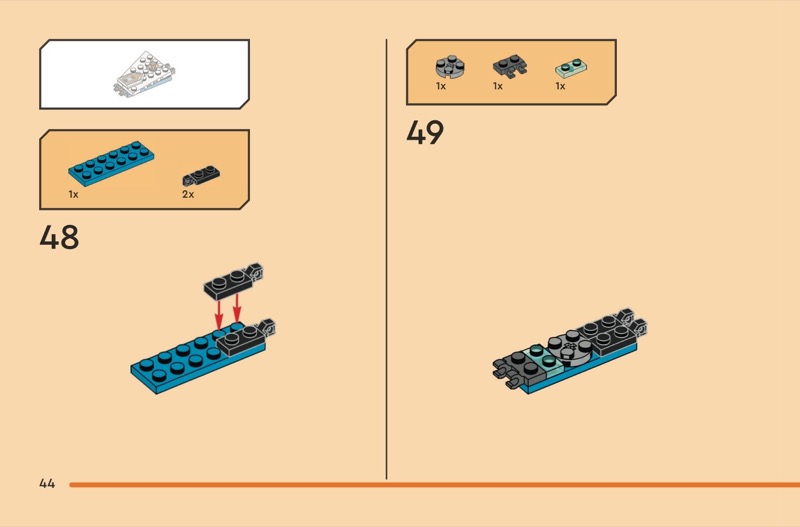 1x

2x

48

1x

1x

1x

49

44