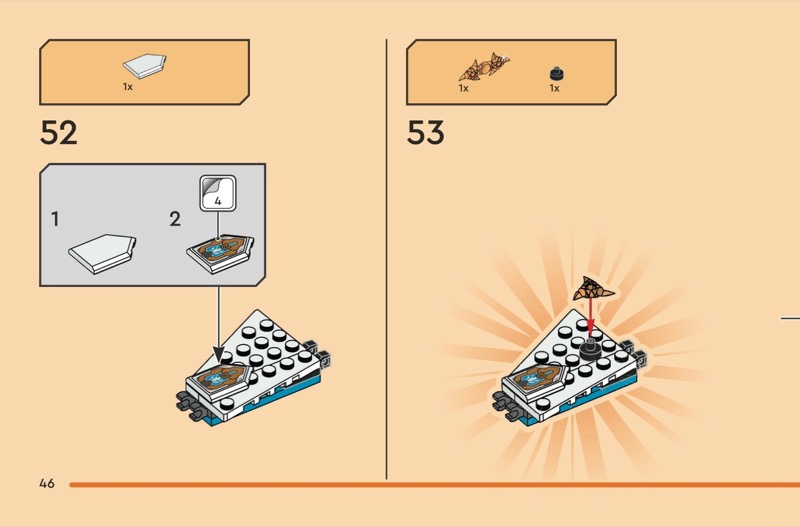 1x

52

1

2

4

1x

1x

53

46