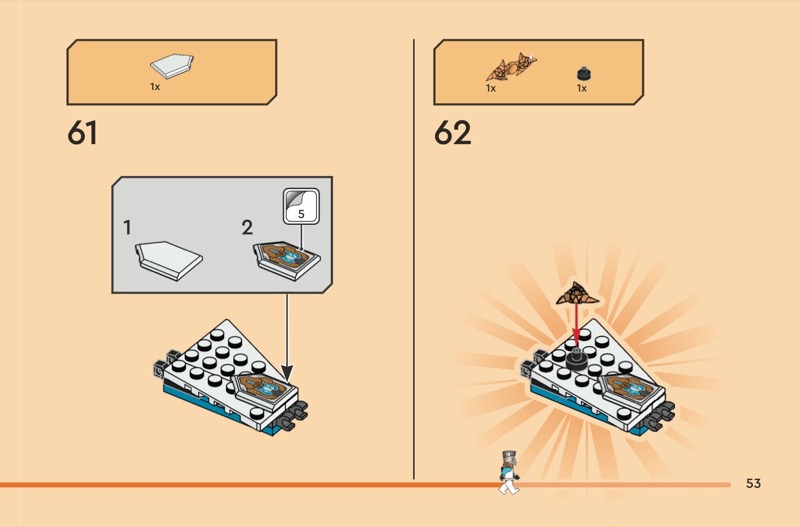 1x

61

1

2

5

1x

1x

62

53