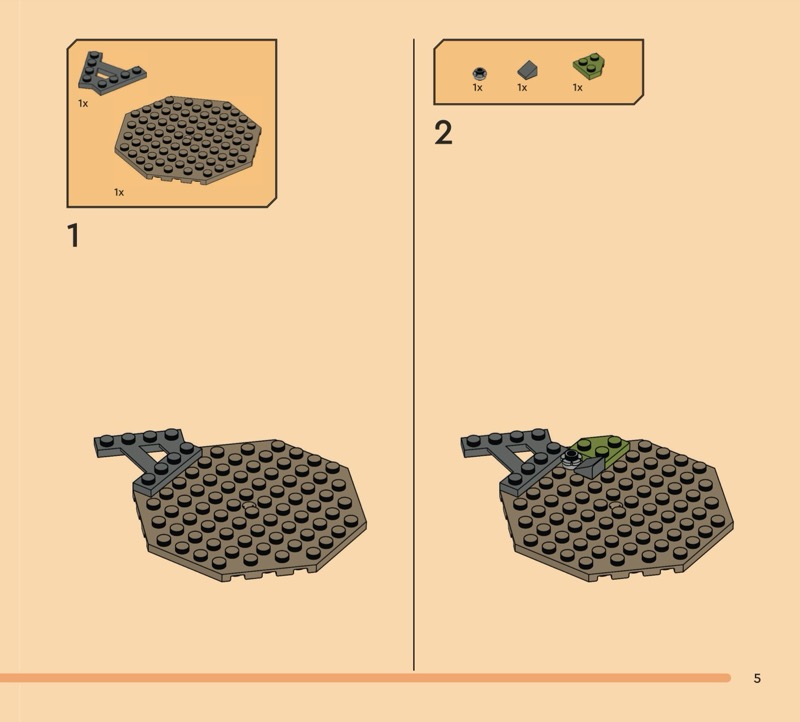 1x

1x

1

1x 1x 1x

2

5