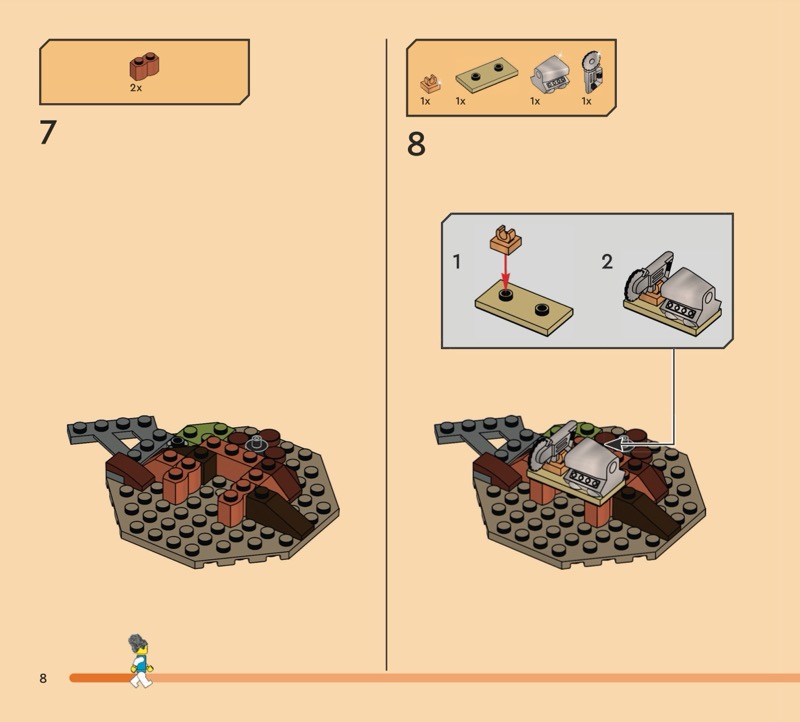 2x

7

1x 1x 1x 1x

8

1

2

8