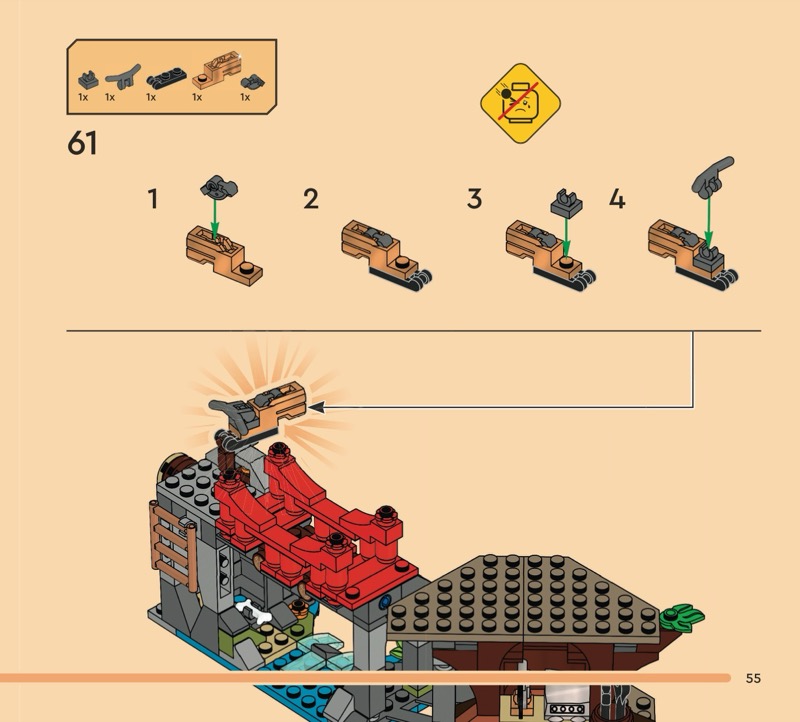 1x 1x 1x 1x 1x

61

1

2

3

4

55