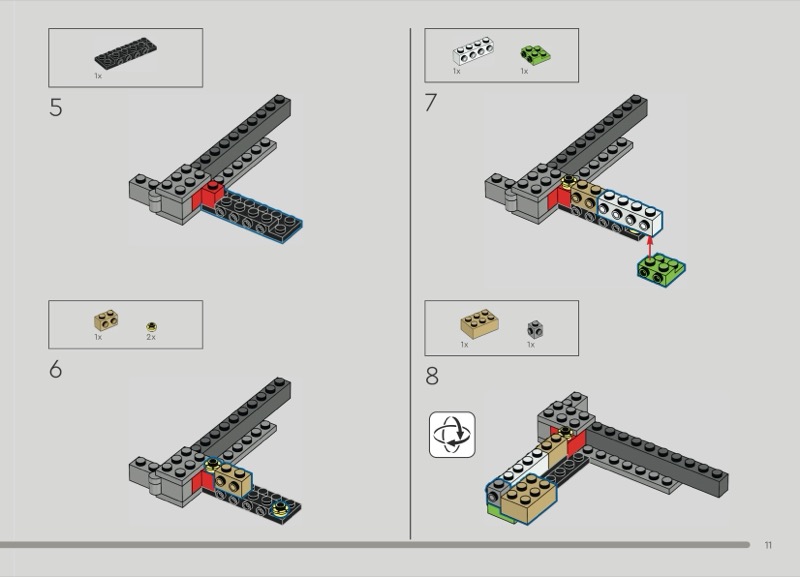 1x

5

1x 2x

6

1x 1x

7

1x 1x

8

11