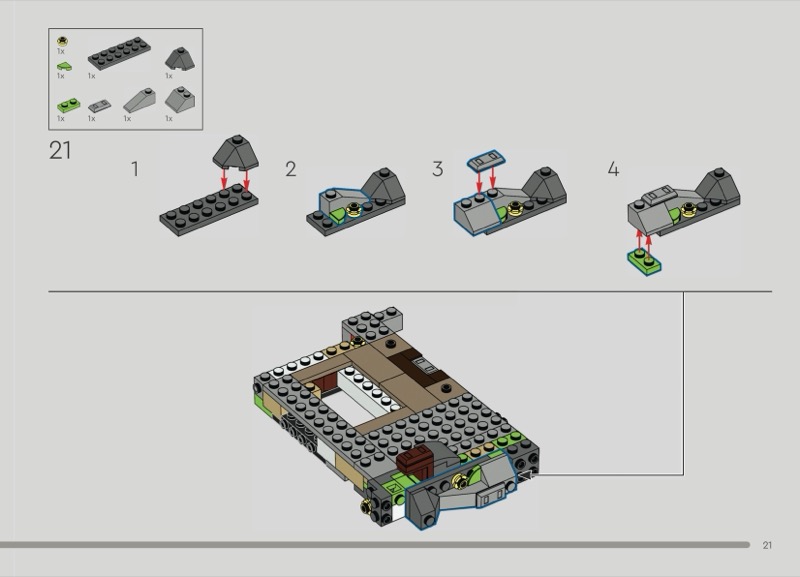 1x
1x
1x
1x
1x
1x
1x
1x

21

1

2

3

4

21