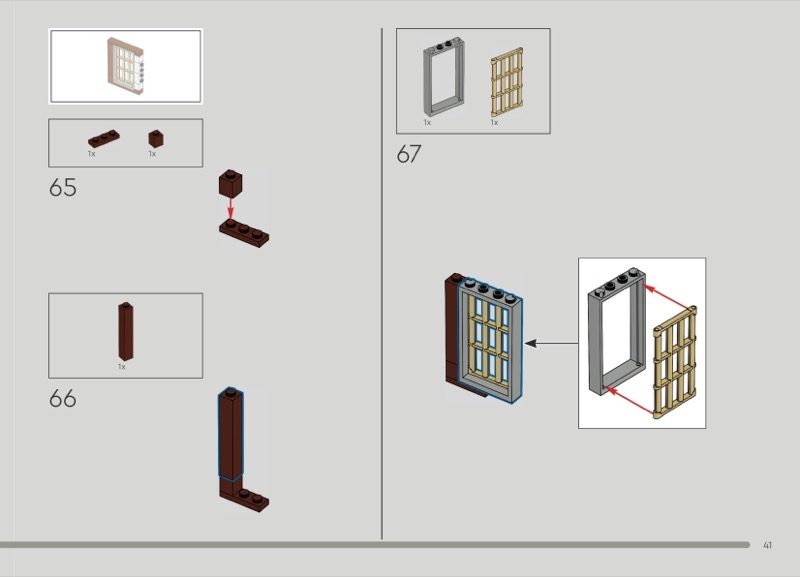 1x 1x

65

1x

66

1x 1x

67

41