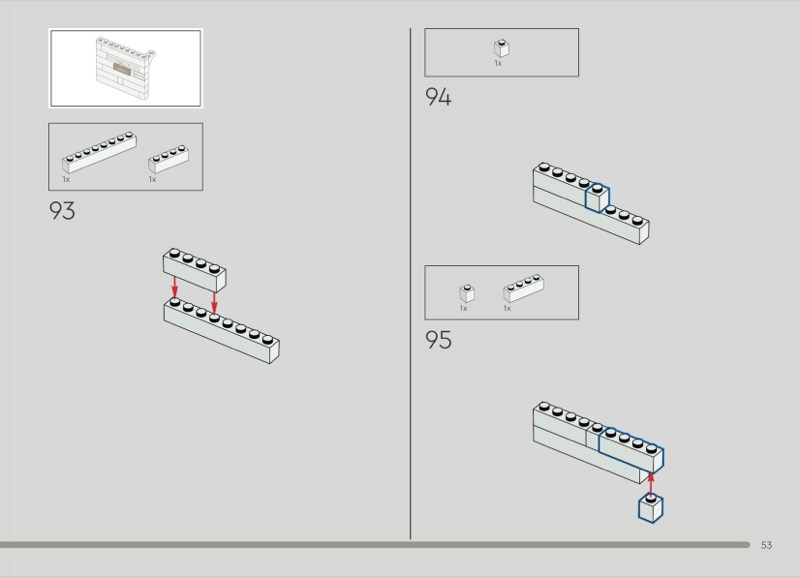 1x

1x

93

1x

94

1x

1x

95

53