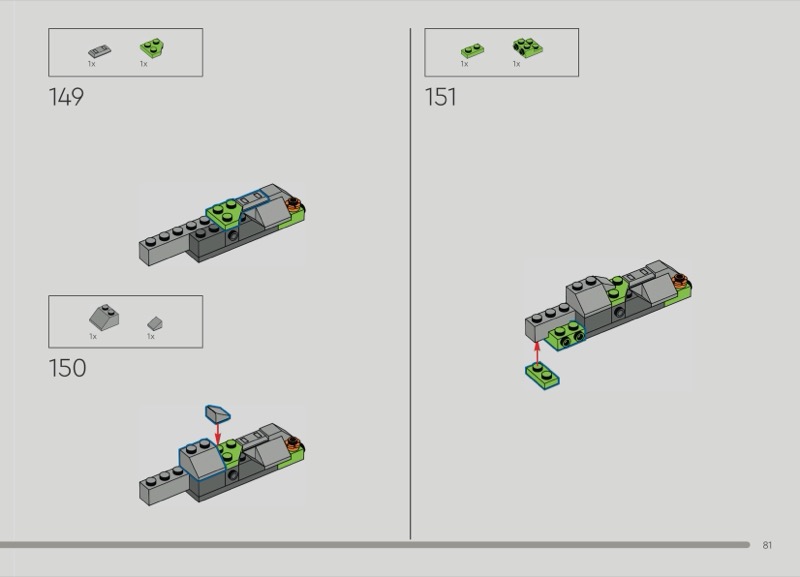 1x 1x

149

1x 1x

150

1x 1x

151

81