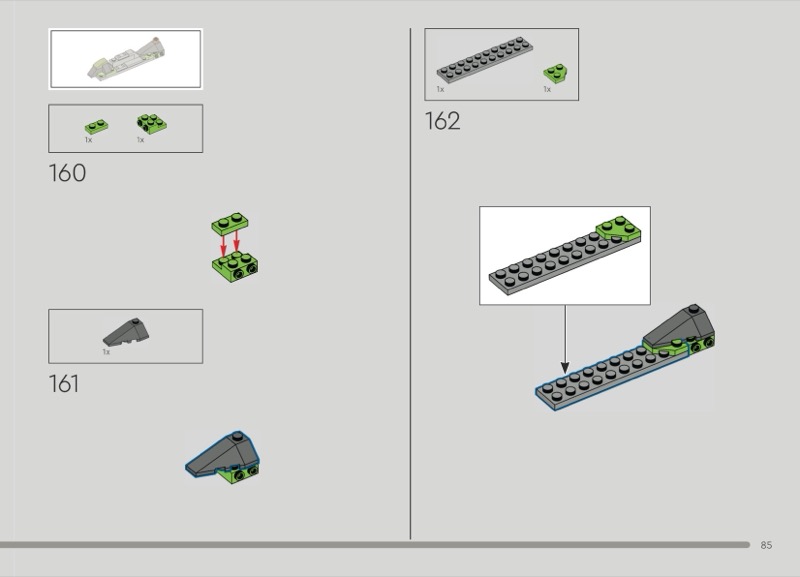 1x 1x

160

1x

161

1x 1x

162

85