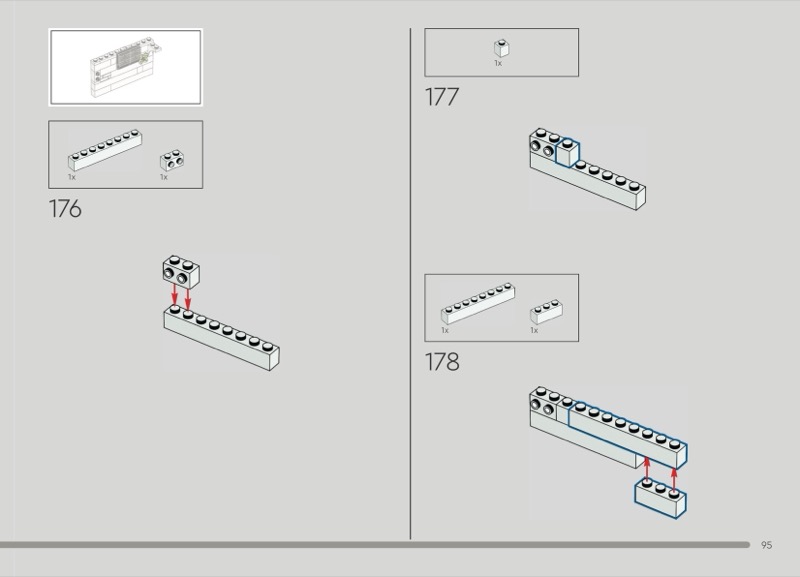 1x 1x

176

1x

177

1x 1x

178

95