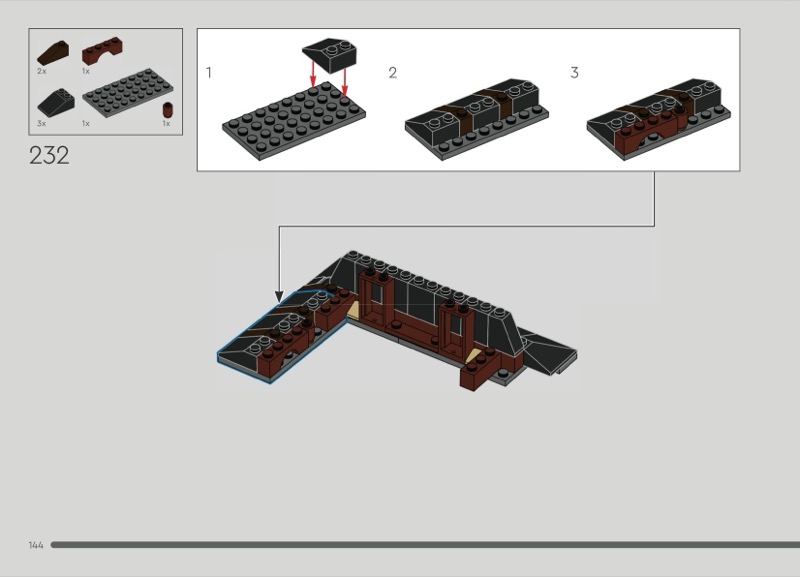 2x
1x
3x
1x
1x
232
1
2
3
144