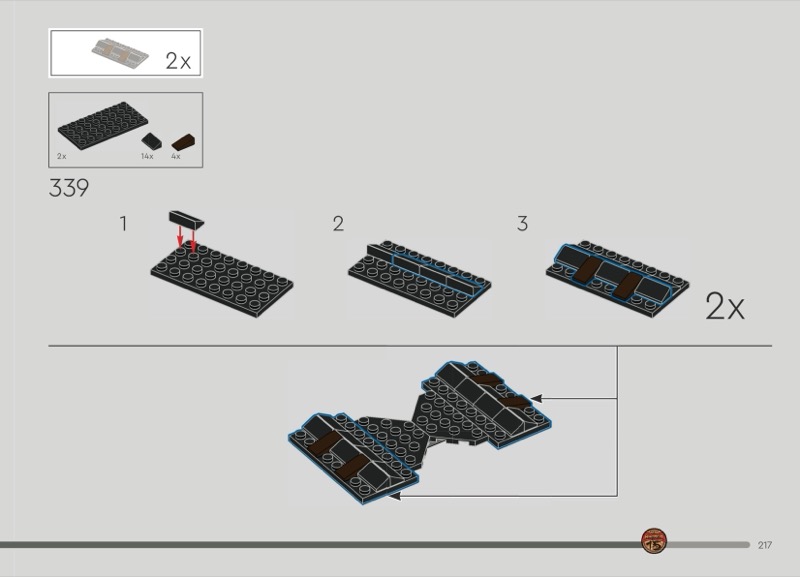 2x

2x
14x
4x

339

1

2

3

2x

217